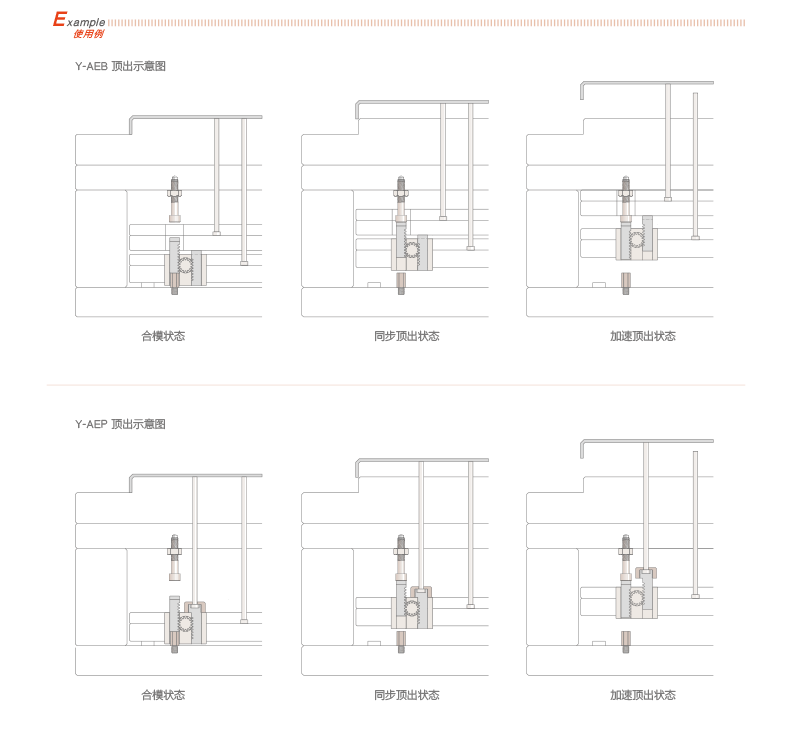 Example
使用例

Y-AEB 顶出示意图

合模状态

同步顶出状态

加速顶出状态

Y-AEP 顶出示意图

合模状态

同步顶出状态

加速顶出状态