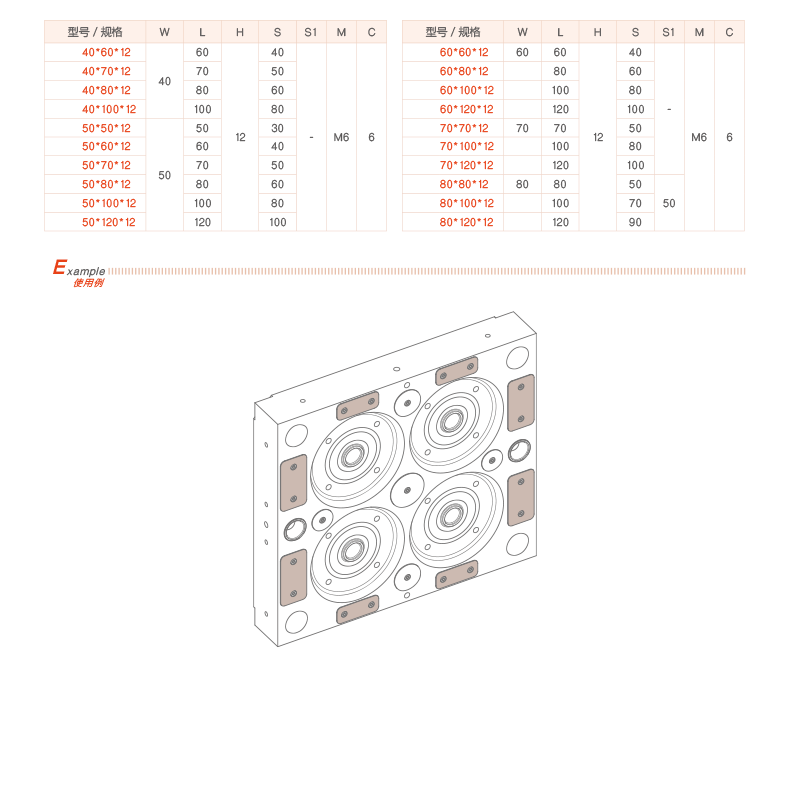 | 型号 / 规格 | W | L | H | S | S1 | M | C |
|---|---|---|---|---|---|---|---|
| 40*60*12 | 40 | 60 | 12 | 40 | - | M6 | 6 |
| 40*70*12 | | 70 | | 50 | | | |
| 40*80*12 | | 80 | | 60 | | | |
| 40*100*12 | | 100 | | 80 | | | |
| 50*50*12 | 50 | 50 | | 30 | | | |
| 50*60*12 | | 60 | | 40 | | | |
| 50*70*12 | | 70 | | 50 | | | |
| 50*80*12 | | 80 | | 60 | | | |
| 50*100*12 | | 100 | | 80 | | | |
| 50*120*12 | | 120 | | 100 | | | |

| 型号 / 规格 | W | L | H | S | S1 | M | C |
|---|---|---|---|---|---|---|---|
| 60*60*12 | 60 | 60 | 12 | 40 | - | M6 | 6 |
| 60*80*12 | | 80 | | 60 | | | |
| 60*100*12 | | 100 | | 80 | | | |
| 60*120*12 | | 120 | | 100 | | | |
| 70*70*12 | 70 | 70 | | 50 | | | |
| 70*100*12 | | 100 | | 80 | | | |
| 70*120*12 | | 120 | | 100 | | | |
| 80*80*12 | 80 | 80 | | 50 | 50 | | |
| 80*100*12 | | 100 | | 70 | | | |
| 80*120*12 | | 120 | | 90 | | | |

Example
使用例