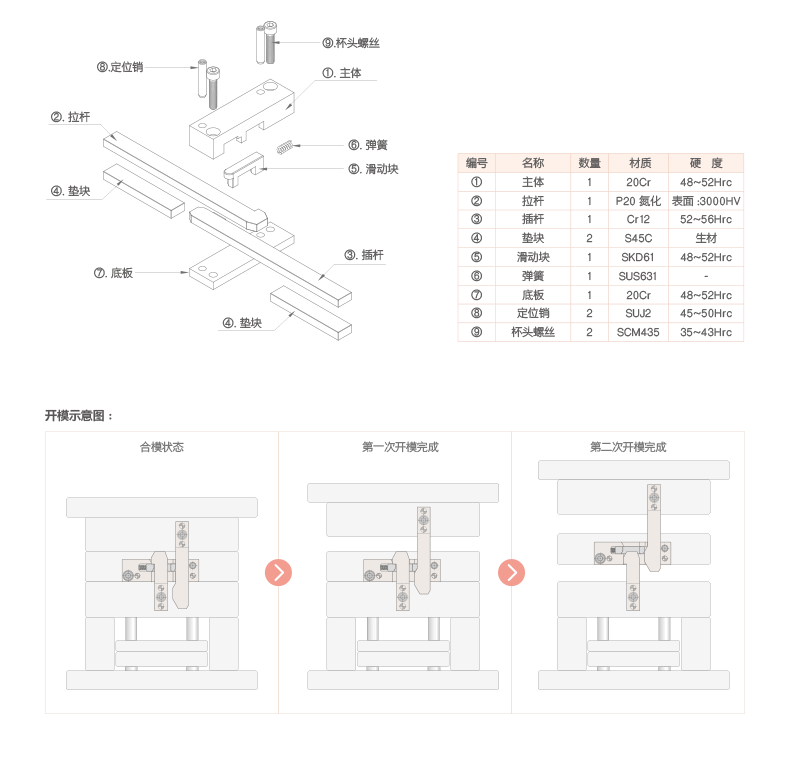 ⑨.杯头螺丝

⑧.定位销

①. 主体

②. 拉杆

⑥. 弹簧

⑤. 滑动块

④. 垫块

③. 插杆

⑦. 底板

④. 垫块

| 编号 | 名称 | 数量 | 材质 | 硬　度 |
|---|---|---|---|---|
| ① | 主体 | 1 | 20Cr | 48~52Hrc |
| ② | 拉杆 | 1 | P20 氮化 | 表面 :3000HV |
| ③ | 插杆 | 1 | Cr12 | 52~56Hrc |
| ④ | 垫块 | 2 | S45C | 生材 |
| ⑤ | 滑动块 | 1 | SKD61 | 48~52Hrc |
| ⑥ | 弹簧 | 1 | SUS631 | - |
| ⑦ | 底板 | 1 | 20Cr | 48~52Hrc |
| ⑧ | 定位销 | 2 | SUJ2 | 45~50Hrc |
| ⑨ | 杯头螺丝 | 2 | SCM435 | 35~43Hrc |

开模示意图：

合模状态

第一次开模完成

第二次开模完成