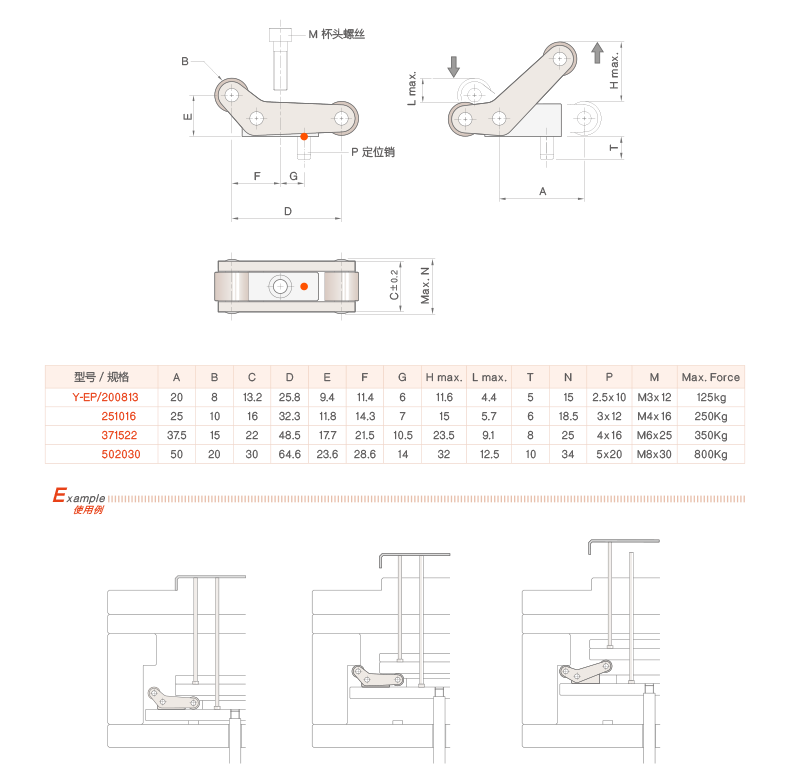 M 杯头螺丝

B

E

P 定位销

F G

D

L max.

H max.

T

A

C±0.2

Max. N

| 型号 / 规格 | A | B | C | D | E | F | G | H max. | L max. | T | N | P | M | Max. Force |
|---|---|---|---|---|---|---|---|---|---|---|---|---|---|---|
| Y-EP/200813 | 20 | 8 | 13.2 | 25.8 | 9.4 | 11.4 | 6 | 11.6 | 4.4 | 5 | 15 | 2.5x10 | M3x12 | 125kg |
| 251016 | 25 | 10 | 16 | 32.3 | 11.8 | 14.3 | 7 | 15 | 5.7 | 6 | 18.5 | 3x12 | M4x16 | 250Kg |
| 371522 | 37.5 | 15 | 22 | 48.5 | 17.7 | 21.5 | 10.5 | 23.5 | 9.1 | 8 | 25 | 4x16 | M6x25 | 350Kg |
| 502030 | 50 | 20 | 30 | 64.6 | 23.6 | 28.6 | 14 | 32 | 12.5 | 10 | 34 | 5x20 | M8x30 | 800Kg |

Example
使用例