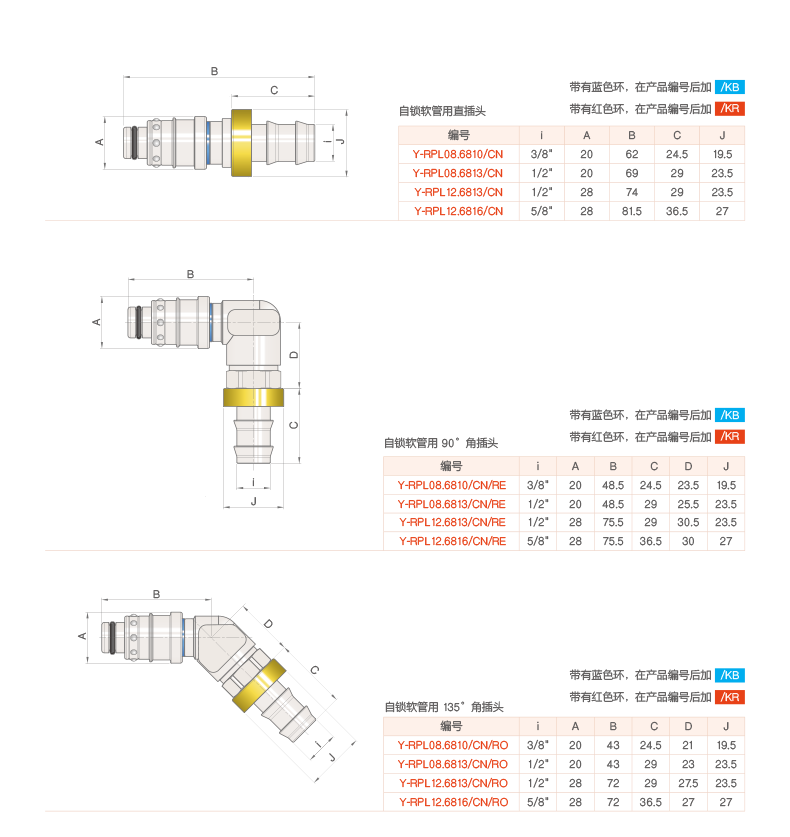 B
C
A
i
J

带有蓝色环，在产品编号后加 /KB
带有红色环，在产品编号后加 /KR

自锁软管用直插头

| 编号 | i | A | B | C | J |
|---|---|---|---|---|---|
| Y-RPL08.6810/CN | 3/8" | 20 | 62 | 24.5 | 19.5 |
| Y-RPL08.6813/CN | 1/2" | 20 | 69 | 29 | 23.5 |
| Y-RPL12.6813/CN | 1/2" | 28 | 74 | 29 | 23.5 |
| Y-RPL12.6816/CN | 5/8" | 28 | 81.5 | 36.5 | 27 |

B
A
D
C
i
J

带有蓝色环，在产品编号后加 /KB
带有红色环，在产品编号后加 /KR

自锁软管用 90° 角插头

| 编号 | i | A | B | C | D | J |
|---|---|---|---|---|---|---|
| Y-RPL08.6810/CN/RE | 3/8" | 20 | 48.5 | 24.5 | 23.5 | 19.5 |
| Y-RPL08.6813/CN/RE | 1/2" | 20 | 48.5 | 29 | 25.5 | 23.5 |
| Y-RPL12.6813/CN/RE | 1/2" | 28 | 75.5 | 29 | 30.5 | 23.5 |
| Y-RPL12.6816/CN/RE | 5/8" | 28 | 75.5 | 36.5 | 30 | 27 |

B
A
D
C
i
J

带有蓝色环，在产品编号后加 /KB
带有红色环，在产品编号后加 /KR

自锁软管用 135° 角插头

| 编号 | i | A | B | C | D | J |
|---|---|---|---|---|---|---|
| Y-RPL08.6810/CN/RO | 3/8" | 20 | 43 | 24.5 | 21 | 19.5 |
| Y-RPL08.6813/CN/RO | 1/2" | 20 | 43 | 29 | 23 | 23.5 |
| Y-RPL12.6813/CN/RO | 1/2" | 28 | 72 | 29 | 27.5 | 23.5 |
| Y-RPL12.6816/CN/RO | 5/8" | 28 | 72 | 36.5 | 27 | 27 |