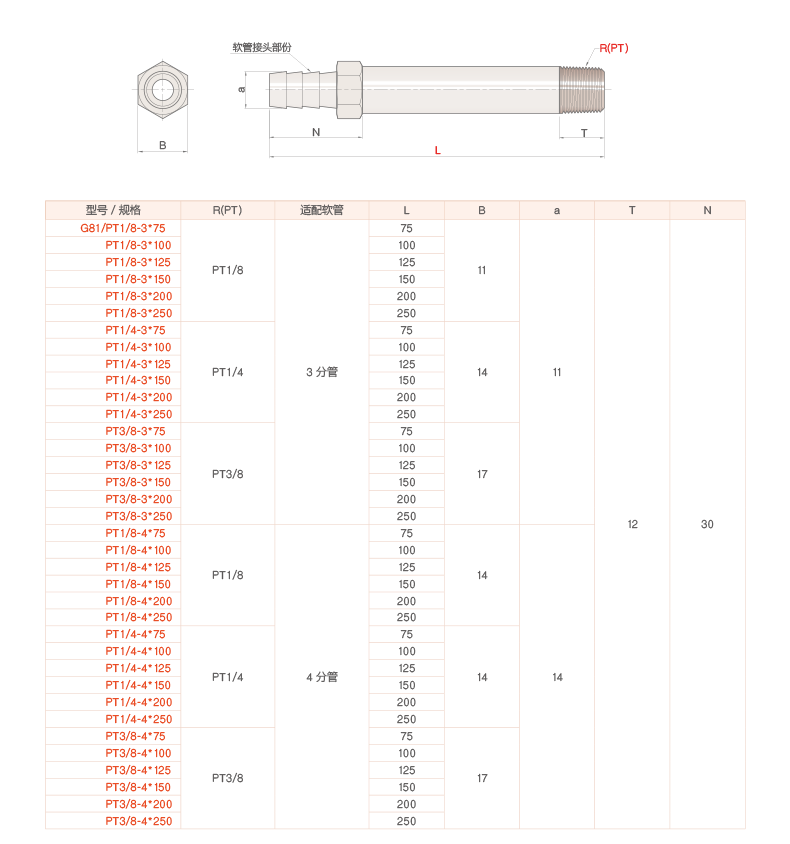 软管接头部份
R(PT)
a
B
N
T
L

| 型号 / 规格 | R(PT) | 适配软管 | L | B | a | T | N |
|---|---|---|---|---|---|---|---|
| G81/PT1/8-3*75 | PT1/8 | 3 分管 | 75 | 11 | 11 | 12 | 30 |
| PT1/8-3*100 | | | 100 | | | | |
| PT1/8-3*125 | | | 125 | | | | |
| PT1/8-3*150 | | | 150 | | | | |
| PT1/8-3*200 | | | 200 | | | | |
| PT1/8-3*250 | | | 250 | | | | |
| PT1/4-3*75 | PT1/4 | | 75 | 14 | | | |
| PT1/4-3*100 | | | 100 | | | | |
| PT1/4-3*125 | | | 125 | | | | |
| PT1/4-3*150 | | | 150 | | | | |
| PT1/4-3*200 | | | 200 | | | | |
| PT1/4-3*250 | | | 250 | | | | |
| PT3/8-3*75 | PT3/8 | | 75 | 17 | | | |
| PT3/8-3*100 | | | 100 | | | | |
| PT3/8-3*125 | | | 125 | | | | |
| PT3/8-3*150 | | | 150 | | | | |
| PT3/8-3*200 | | | 200 | | | | |
| PT3/8-3*250 | | | 250 | | | | |
| PT1/8-4*75 | PT1/8 | 4 分管 | 75 | 14 | 14 | | |
| PT1/8-4*100 | | | 100 | | | | |
| PT1/8-4*125 | | | 125 | | | | |
| PT1/8-4*150 | | | 150 | | | | |
| PT1/8-4*200 | | | 200 | | | | |
| PT1/8-4*250 | | | 250 | | | | |
| PT1/4-4*75 | PT1/4 | | 75 | 14 | | | |
| PT1/4-4*100 | | | 100 | | | | |
| PT1/4-4*125 | | | 125 | | | | |
| PT1/4-4*150 | | | 150 | | | | |
| PT1/4-4*200 | | | 200 | | | | |
| PT1/4-4*250 | | | 250 | | | | |
| PT3/8-4*75 | PT3/8 | | 75 | 17 | | | |
| PT3/8-4*100 | | | 100 | | | | |
| PT3/8-4*125 | | | 125 | | | | |
| PT3/8-4*150 | | | 150 | | | | |
| PT3/8-4*200 | | | 200 | | | | |
| PT3/8-4*250 | | | 250 | | | | |