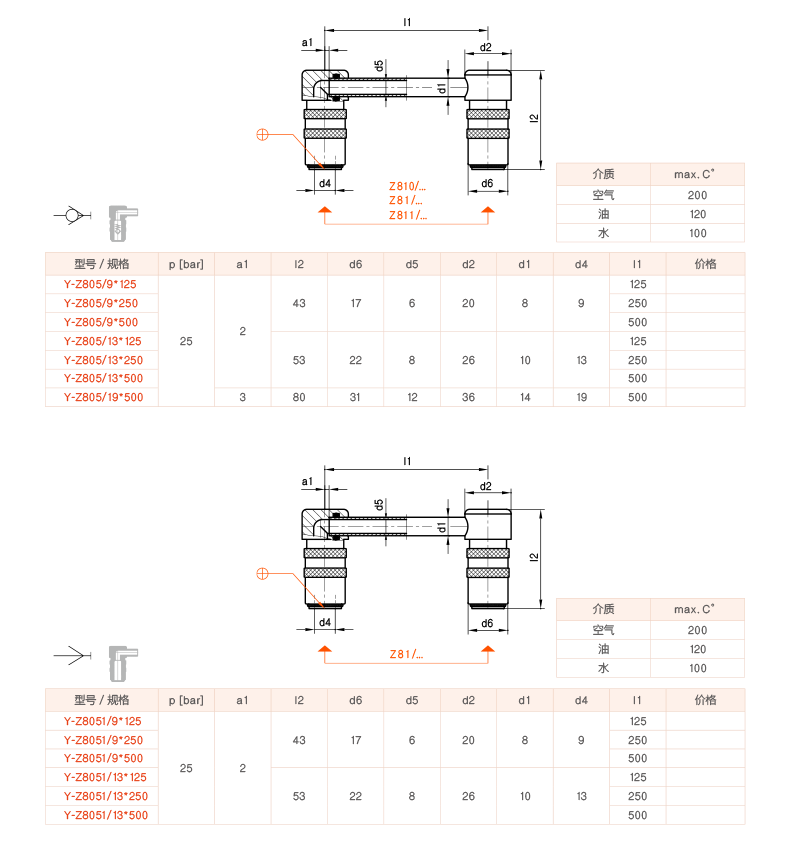 l1
a1
d2
d5
d1
l2
d4
d6
Z810/...
Z81/...
Z811/...

| 介质 | max. C° |
|---|---|
| 空气 | 200 |
| 油 | 120 |
| 水 | 100 |

| 型号 / 规格 | p [bar] | a1 | l2 | d6 | d5 | d2 | d1 | d4 | l1 | 价格 |
|---|---|---|---|---|---|---|---|---|---|---|
| Y-Z805/9*125 | 25 | 2 | 43 | 17 | 6 | 20 | 8 | 9 | 125 | |
| Y-Z805/9*250 | | | | | | | | | 250 | |
| Y-Z805/9*500 | | | | | | | | | 500 | |
| Y-Z805/13*125 | | | 53 | 22 | 8 | 26 | 10 | 13 | 125 | |
| Y-Z805/13*250 | | | | | | | | | 250 | |
| Y-Z805/13*500 | | | | | | | | | 500 | |
| Y-Z805/19*500 | | 3 | 80 | 31 | 12 | 36 | 14 | 19 | 500 | |

l1
a1
d2
d5
d1
l2
d4
d6
Z81/...

| 介质 | max. C° |
|---|---|
| 空气 | 200 |
| 油 | 120 |
| 水 | 100 |

| 型号 / 规格 | p [bar] | a1 | l2 | d6 | d5 | d2 | d1 | d4 | l1 | 价格 |
|---|---|---|---|---|---|---|---|---|---|---|
| Y-Z8051/9*125 | 25 | 2 | 43 | 17 | 6 | 20 | 8 | 9 | 125 | |
| Y-Z8051/9*250 | | | | | | | | | 250 | |
| Y-Z8051/9*500 | | | | | | | | | 500 | |
| Y-Z8051/13*125 | | | 53 | 22 | 8 | 26 | 10 | 13 | 125 | |
| Y-Z8051/13*250 | | | | | | | | | 250 | |
| Y-Z8051/13*500 | | | | | | | | | 500 | |