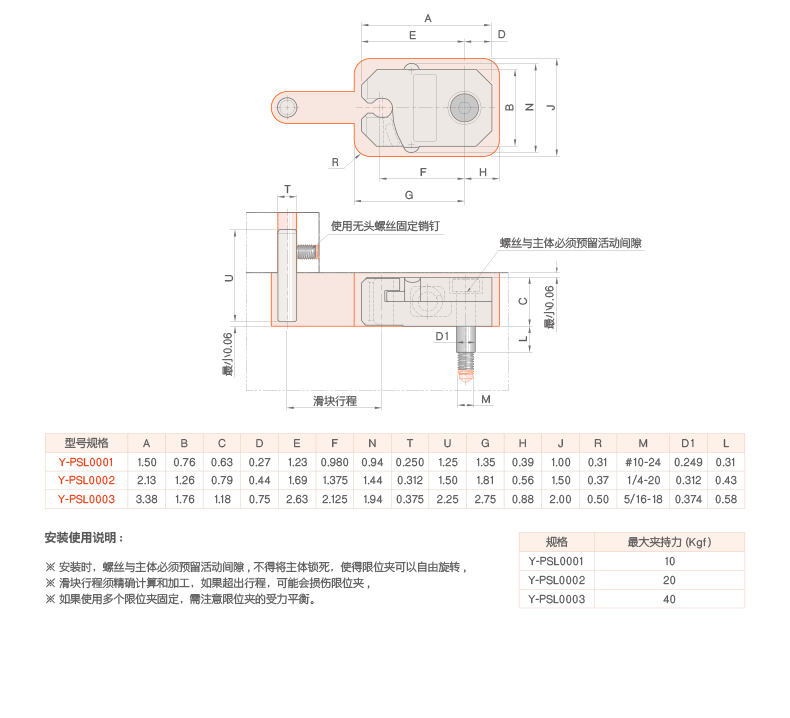 A
E
D
B
N
J
R
F
H
G
T
使用无头螺丝固定销钉
螺丝与主体必须预留活动间隙
U
C
最小0.06
D1
L
最小0.06
滑块行程
M

| 型号规格 | A | B | C | D | E | F | N | T | U | G | H | J | R | M | D1 | L |
|---|---|---|---|---|---|---|---|---|---|---|---|---|---|---|---|---|
| Y-PSL0001 | 1.50 | 0.76 | 0.63 | 0.27 | 1.23 | 0.980 | 0.94 | 0.250 | 1.25 | 1.35 | 0.39 | 1.00 | 0.31 | #10-24 | 0.249 | 0.31 |
| Y-PSL0002 | 2.13 | 1.26 | 0.79 | 0.44 | 1.69 | 1.375 | 1.44 | 0.312 | 1.50 | 1.81 | 0.56 | 1.50 | 0.37 | 1/4-20 | 0.312 | 0.43 |
| Y-PSL0003 | 3.38 | 1.76 | 1.18 | 0.75 | 2.63 | 2.125 | 1.94 | 0.375 | 2.25 | 2.75 | 0.88 | 2.00 | 0.50 | 5/16-18 | 0.374 | 0.58 |

安装使用说明：

※ 安装时，螺丝与主体必须预留活动间隙，不得将主体锁死，使得限位夹可以自由旋转，
※ 滑块行程须精确计算和加工，如果超出行程，可能会损伤限位夹，
※ 如果使用多个限位夹固定，需注意限位夹的受力平衡。

| 规格 | 最大夹持力 (Kgf) |
|---|---|
| Y-PSL0001 | 10 |
| Y-PSL0002 | 20 |
| Y-PSL0003 | 40 |