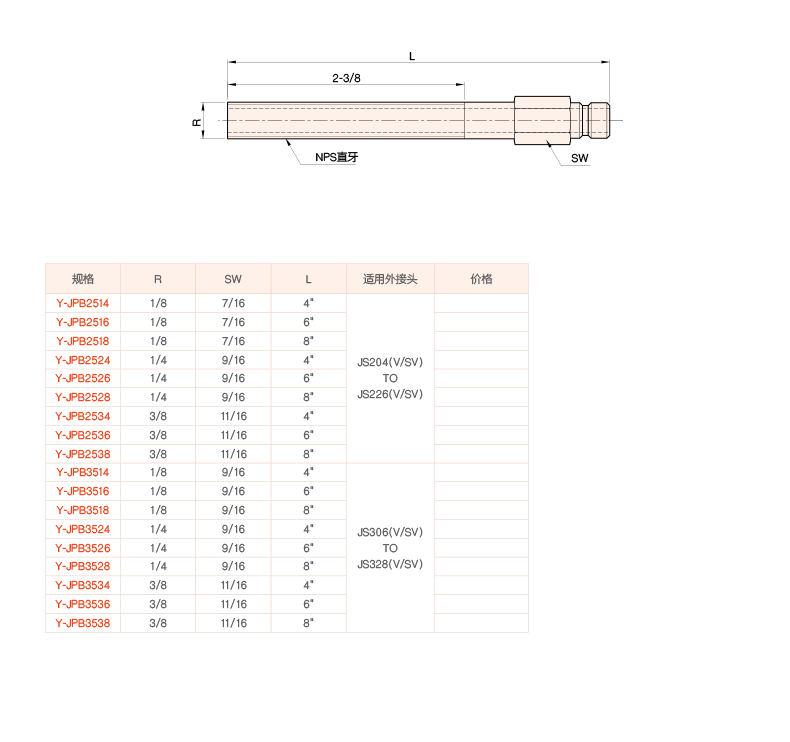 L

2-3/8

R

NPS直牙

SW

| 规格 | R | SW | L | 适用外接头 | 价格 |
|---|---|---|---|---|---|
| Y-JPB2514 | 1/8 | 7/16 | 4" | JS204(V/SV) TO JS226(V/SV) | |
| Y-JPB2516 | 1/8 | 7/16 | 6" | | |
| Y-JPB2518 | 1/8 | 7/16 | 8" | | |
| Y-JPB2524 | 1/4 | 9/16 | 4" | | |
| Y-JPB2526 | 1/4 | 9/16 | 6" | | |
| Y-JPB2528 | 1/4 | 9/16 | 8" | | |
| Y-JPB2534 | 3/8 | 11/16 | 4" | | |
| Y-JPB2536 | 3/8 | 11/16 | 6" | | |
| Y-JPB2538 | 3/8 | 11/16 | 8" | | |
| Y-JPB3514 | 1/8 | 9/16 | 4" | JS306(V/SV) TO JS328(V/SV) | |
| Y-JPB3516 | 1/8 | 9/16 | 6" | | |
| Y-JPB3518 | 1/8 | 9/16 | 8" | | |
| Y-JPB3524 | 1/4 | 9/16 | 4" | | |
| Y-JPB3526 | 1/4 | 9/16 | 6" | | |
| Y-JPB3528 | 1/4 | 9/16 | 8" | | |
| Y-JPB3534 | 3/8 | 11/16 | 4" | | |
| Y-JPB3536 | 3/8 | 11/16 | 6" | | |
| Y-JPB3538 | 3/8 | 11/16 | 8" | | |