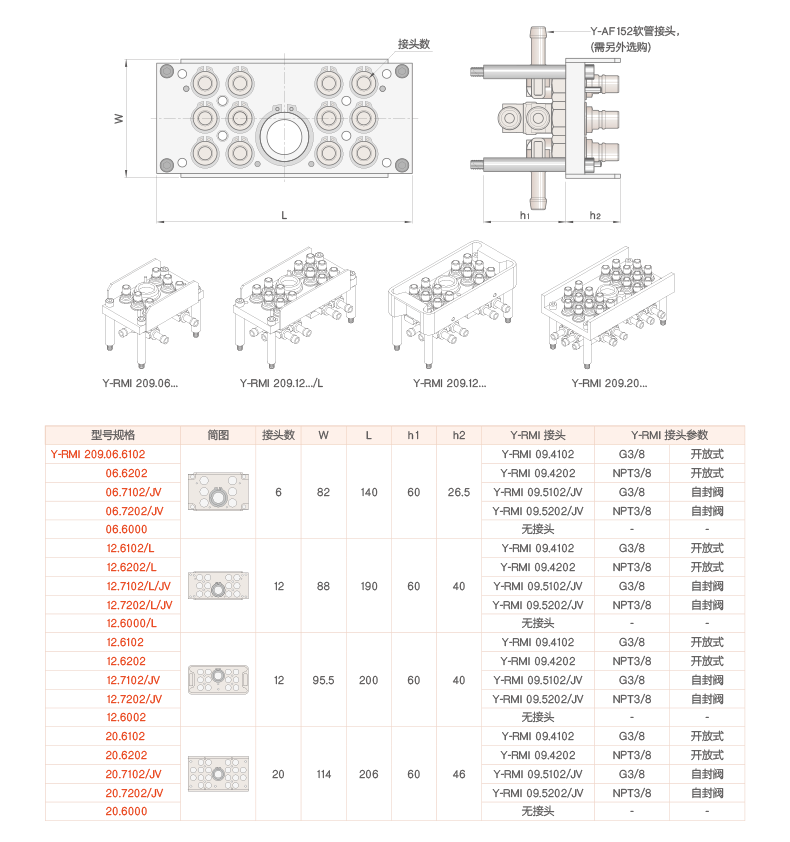 接头数

W

L

Y-AF152软管接头，
(需另外选购)

h1

h2

Y-RMI 209.06...

Y-RMI 209.12.../L

Y-RMI 209.12...

Y-RMI 209.20...

| 型号规格 | 简图 | 接头数 | W | L | h1 | h2 | Y-RMI 接头 | Y-RMI 接头参数 | |
|---|---|---|---|---|---|---|---|---|---|
| Y-RMI 209.06.6102 | | 6 | 82 | 140 | 60 | 26.5 | Y-RMI 09.4102 | G3/8 | 开放式 |
| 06.6202 | | | | | | | Y-RMI 09.4202 | NPT3/8 | 开放式 |
| 06.7102/JV | | | | | | | Y-RMI 09.5102/JV | G3/8 | 自封阀 |
| 06.7202/JV | | | | | | | Y-RMI 09.5202/JV | NPT3/8 | 自封阀 |
| 06.6000 | | | | | | | 无接头 | - | - |
| 12.6102/L | | 12 | 88 | 190 | 60 | 40 | Y-RMI 09.4102 | G3/8 | 开放式 |
| 12.6202/L | | | | | | | Y-RMI 09.4202 | NPT3/8 | 开放式 |
| 12.7102/L/JV | | | | | | | Y-RMI 09.5102/JV | G3/8 | 自封阀 |
| 12.7202/L/JV | | | | | | | Y-RMI 09.5202/JV | NPT3/8 | 自封阀 |
| 12.6000/L | | | | | | | 无接头 | - | - |
| 12.6102 | | 12 | 95.5 | 200 | 60 | 40 | Y-RMI 09.4102 | G3/8 | 开放式 |
| 12.6202 | | | | | | | Y-RMI 09.4202 | NPT3/8 | 开放式 |
| 12.7102/JV | | | | | | | Y-RMI 09.5102/JV | G3/8 | 自封阀 |
| 12.7202/JV | | | | | | | Y-RMI 09.5202/JV | NPT3/8 | 自封阀 |
| 12.6002 | | | | | | | 无接头 | - | - |
| 20.6102 | | 20 | 114 | 206 | 60 | 46 | Y-RMI 09.4102 | G3/8 | 开放式 |
| 20.6202 | | | | | | | Y-RMI 09.4202 | NPT3/8 | 开放式 |
| 20.7102/JV | | | | | | | Y-RMI 09.5102/JV | G3/8 | 自封阀 |
| 20.7202/JV | | | | | | | Y-RMI 09.5202/JV | NPT3/8 | 自封阀 |
| 20.6000 | | | | | | | 无接头 | - | - |