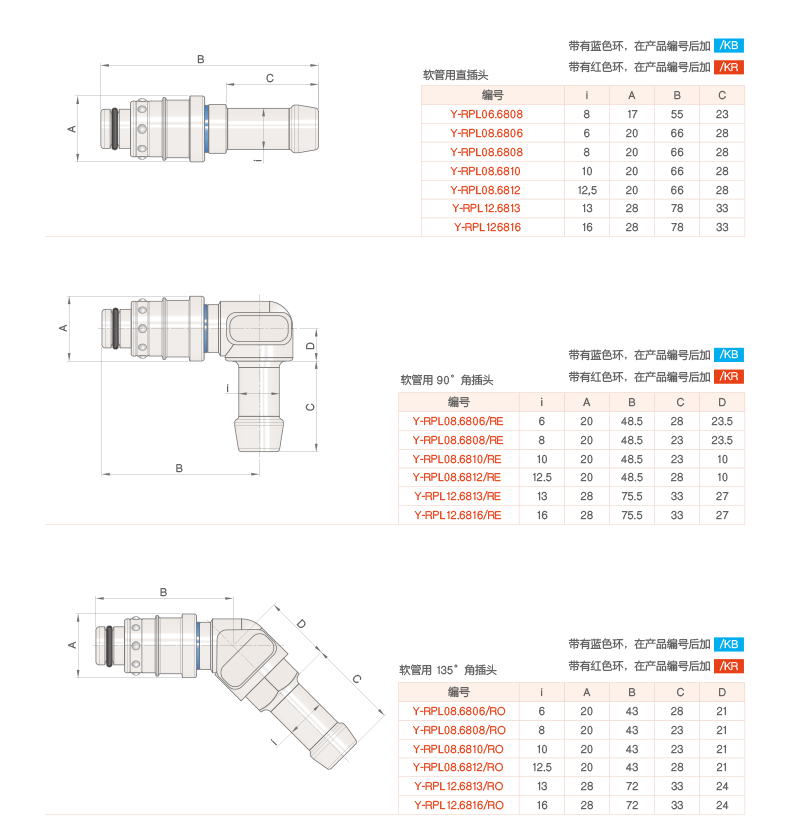 B
C
A
i

带有蓝色环，在产品编号后加 /KB
带有红色环，在产品编号后加 /KR
软管用直插头

| 编号 | i | A | B | C |
|---|---|---|---|---|
| Y-RPL06.6808 | 8 | 17 | 55 | 23 |
| Y-RPL08.6806 | 6 | 20 | 66 | 28 |
| Y-RPL08.6808 | 8 | 20 | 66 | 28 |
| Y-RPL08.6810 | 10 | 20 | 66 | 28 |
| Y-RPL08.6812 | 12,5 | 20 | 66 | 28 |
| Y-RPL12.6813 | 13 | 28 | 78 | 33 |
| Y-RPL126816 | 16 | 28 | 78 | 33 |

A
D
i
C
B

带有蓝色环，在产品编号后加 /KB
带有红色环，在产品编号后加 /KR
软管用 90° 角插头

| 编号 | i | A | B | C | D |
|---|---|---|---|---|---|
| Y-RPL08.6806/RE | 6 | 20 | 48.5 | 28 | 23.5 |
| Y-RPL08.6808/RE | 8 | 20 | 48.5 | 23 | 23.5 |
| Y-RPL08.6810/RE | 10 | 20 | 48.5 | 23 | 10 |
| Y-RPL08.6812/RE | 12.5 | 20 | 48.5 | 28 | 10 |
| Y-RPL12.6813/RE | 13 | 28 | 75.5 | 33 | 27 |
| Y-RPL12.6816/RE | 16 | 28 | 75.5 | 33 | 27 |

B
A
D
C
i

带有蓝色环，在产品编号后加 /KB
带有红色环，在产品编号后加 /KR
软管用 135° 角插头

| 编号 | i | A | B | C | D |
|---|---|---|---|---|---|
| Y-RPL08.6806/RO | 6 | 20 | 43 | 28 | 21 |
| Y-RPL08.6808/RO | 8 | 20 | 43 | 23 | 21 |
| Y-RPL08.6810/RO | 10 | 20 | 43 | 23 | 21 |
| Y-RPL08.6812/RO | 12.5 | 20 | 43 | 28 | 21 |
| Y-RPL12.6813/RO | 13 | 28 | 72 | 33 | 24 |
| Y-RPL12.6816/RO | 16 | 28 | 72 | 33 | 24 |